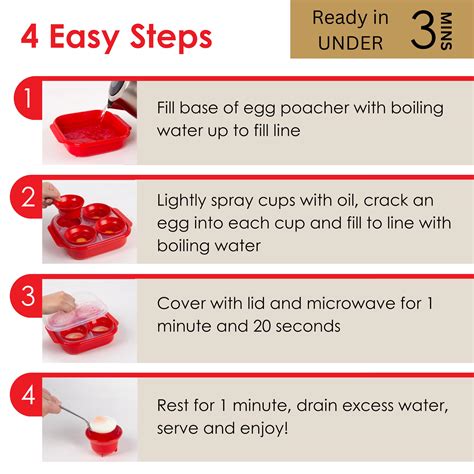 4 Easy Steps

Ready in UNDER 3 MINS

1

Fill base of egg poacher with boiling water up to fill line

2

Lightly spray cups with oil, crack an egg into each cup and fill to line with boiling water

3

Cover with lid and microwave for 1 minute and 20 seconds

4

Rest for 1 minute, drain excess water, serve and enjoy!