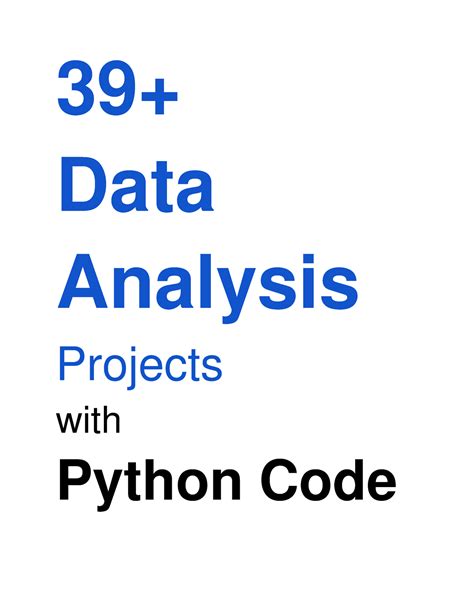 39+
Data
Analysis
Projects
with
Python Code