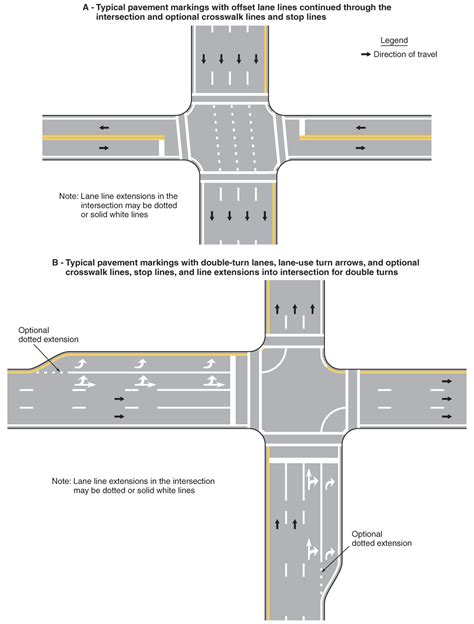 A - Typical pavement markings with offset lane lines continued through the intersection and optional crosswalk lines and stop lines

Legend
Direction of travel

Note: Lane line extensions in the intersection may be dotted or solid white lines

B - Typical pavement markings with double-turn lanes, lane-use turn arrows, and optional crosswalk lines, stop lines, and line extensions into intersection for double turns

Optional dotted extension

Note: Lane line extensions in the intersection may be dotted or solid white lines

Optional dotted extension