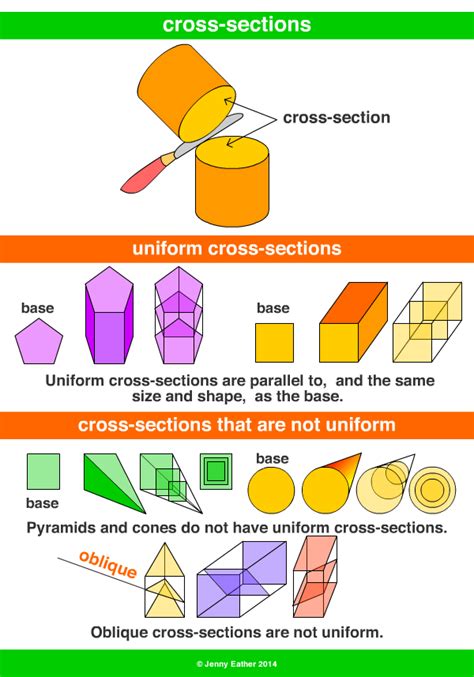 cross-sections

cross-section

uniform cross-sections

base

base

Uniform cross-sections are parallel to, and the same size and shape, as the base.

cross-sections that are not uniform

base

base

Pyramids and cones do not have uniform cross-sections.

oblique

Oblique cross-sections are not uniform.

© Jenny Eather 2014