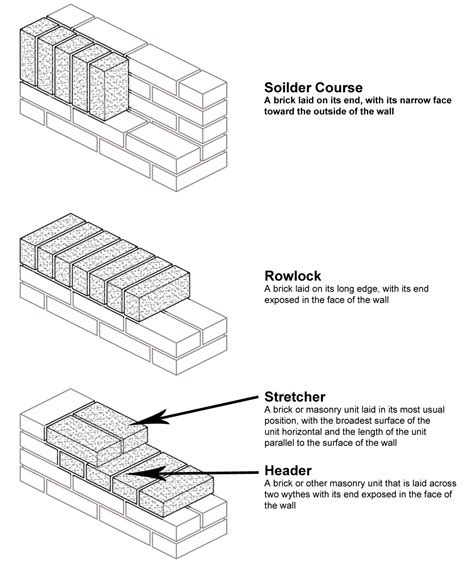 Soilder Course
A brick laid on its end, with its narrow face toward the outside of the wall

Rowlock
A brick laid on its long edge, with its end exposed in the face of the wall

Stretcher
A brick or masonry unit laid in its most usual position, with the broadest surface of the unit horizontal and the length of the unit parallel to the surface of the wall

Header
A brick or other masonry unit that is laid across two wythes with its end exposed in the face of the wall