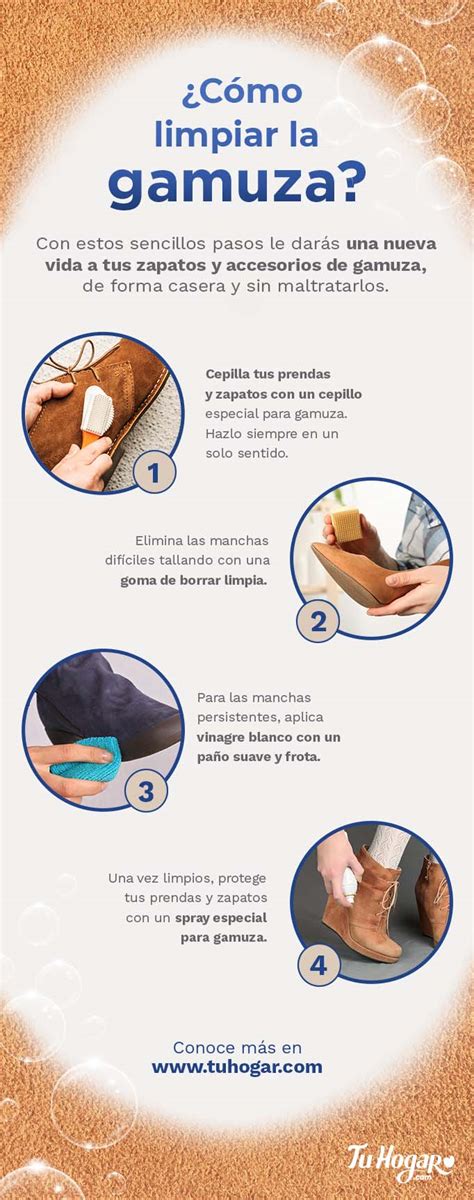 ¿Cómo limpiar la gamuza?

Con estos sencillos pasos le darás una nueva vida a tus zapatos y accesorios de gamuza, de forma casera y sin maltratarlos.

1

Cepilla tus prendas y zapatos con un cepillo especial para gamuza. Hazlo siempre en un solo sentido.

Elimina las manchas difíciles tallando con una goma de borrar limpia.

2

3

Para las manchas persistentes, aplica vinagre blanco con un paño suave y frota.

Una vez limpios, protege tus prendas y zapatos con un spray especial para gamuza.

4

Conoce más en www.tuhogar.com

Tu Hogar .com