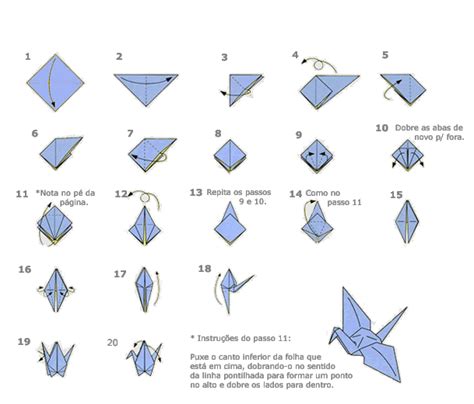 1

2

3

4

5

6

7

8

9

10 Dobre as abas de novo p/ fora.

11 *Nota no pé da página.

12

13 Repita os passos 9 e 10.

14 Como no passo 11

15

16

17

18

19

20

* Instruções do passo 11:

Puxe o canto inferior da folha que está em cima, dobrando-o no sentido da linha pontilhada para formar um ponto no alto e dobre os lados para dentro.