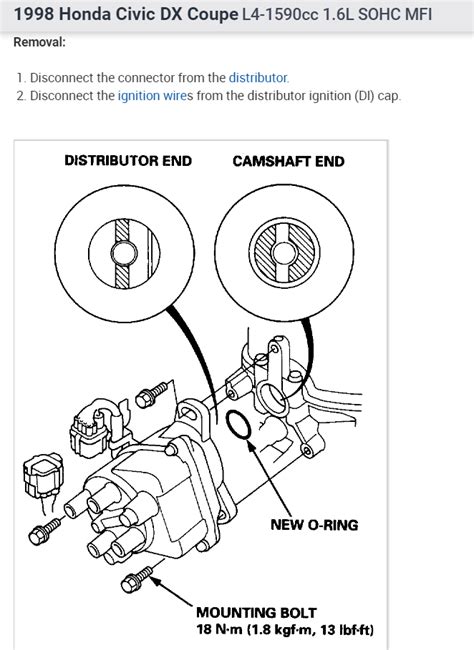 1998 Honda Civic DX Coupe L4-1590cc 1.6L SOHC MFI

Removal:

1. Disconnect the connector from the distributor.
2. Disconnect the ignition wires from the distributor ignition (DI) cap.

DISTRIBUTOR END

CAMSHAFT END

NEW O-RING

MOUNTING BOLT
18 N·m (1.8 kgf·m, 13 lbf·ft)