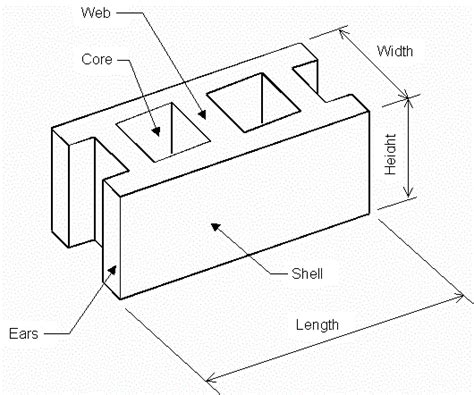 Web
Core
Width
Height
Shell
Ears
Length