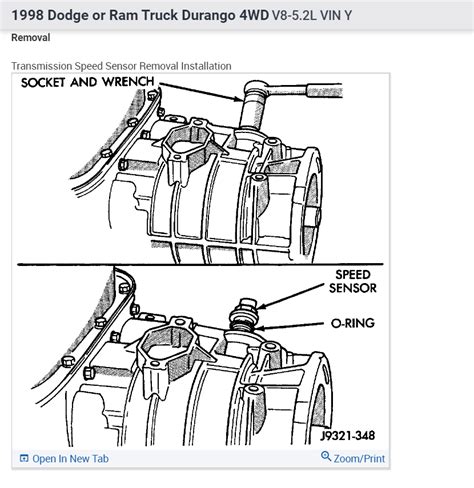 1998 Dodge or Ram Truck Durango 4WD V8-5.2L VIN Y

Removal

Transmission Speed Sensor Removal Installation

SOCKET AND WRENCH

SPEED SENSOR

O-RING

J9321-348

Open In New Tab

Zoom/Print