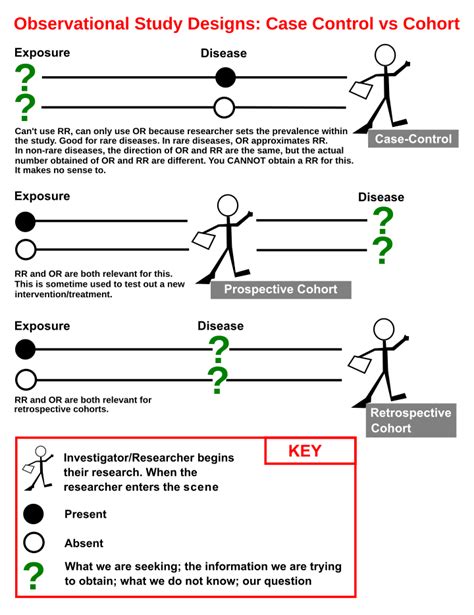 Observational Study Designs: Case Control vs Cohort

Exposure

Disease

?

?

Can't use RR, can only use OR because researcher sets the prevalence within the study. Good for rare diseases. In rare diseases, OR approximates RR. In non-rare diseases, the direction of OR and RR are the same, but the actual number obtained of OR and RR are different. You CANNOT obtain a RR for this. It makes no sense to.

Case-Control

Exposure

Disease

?

?

RR and OR are both relevant for this. This is sometime used to test out a new intervention/treatment.

Prospective Cohort

Exposure

Disease

?

?

RR and OR are both relevant for retrospective cohorts.

Retrospective Cohort

KEY

Investigator/Researcher begins their research. When the researcher enters the scene

Present

Absent

?

What we are seeking; the information we are trying to obtain; what we do not know; our question