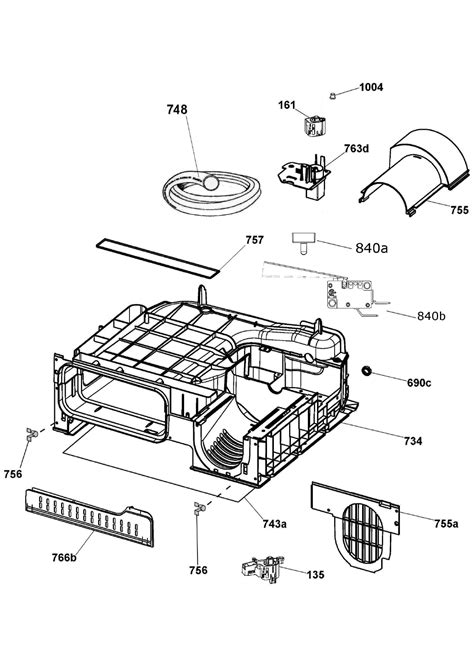 1004
161
748
763d
755
757
840a
840b
690c
734
756
743a
755a
766b
756
135