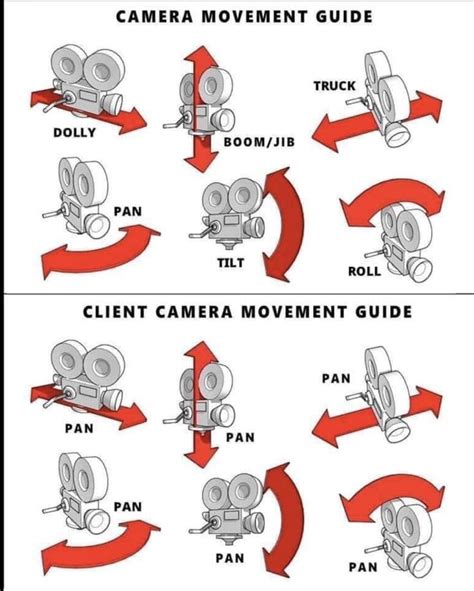 CAMERA MOVEMENT GUIDE

DOLLY

BOOM/JIB

TRUCK

PAN

TILT

ROLL

CLIENT CAMERA MOVEMENT GUIDE

PAN

PAN

PAN

PAN

PAN

PAN