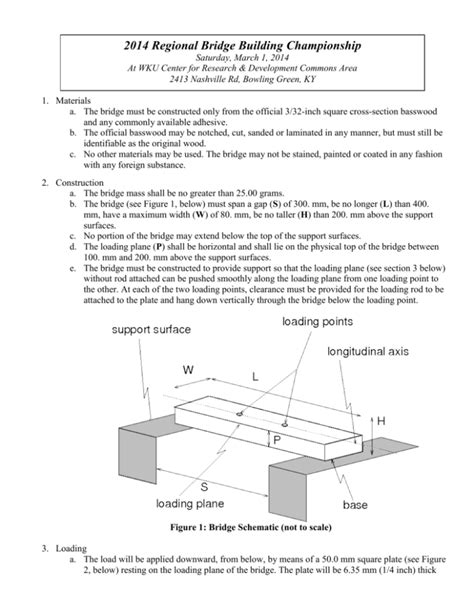 2014 Regional Bridge Building Championship
Saturday, March 1, 2014
At WKU Center for Research & Development Commons Area
2413 Nashville Rd, Bowling Green, KY

1. Materials
a. The bridge must be constructed only from the official 3/32-inch square cross-section basswood and any commonly available adhesive.
b. The official basswood may be notched, cut, sanded or laminated in any manner, but must still be identifiable as the original wood.
c. No other materials may be used. The bridge may not be stained, painted or coated in any fashion with any foreign substance.

2. Construction
a. The bridge mass shall be no greater than 25.00 grams.
b. The bridge (see Figure 1, below) must span a gap (S) of 300. mm, be no longer (L) than 400. mm, have a maximum width (W) of 80. mm, be no taller (H) than 200. mm above the support surfaces.
c. No portion of the bridge may extend below the top of the support surfaces.
d. The loading plane (P) shall be horizontal and shall lie on the physical top of the bridge between 100. mm and 200. mm above the support surfaces.
e. The bridge must be constructed to provide support so that the loading plane (see section 3 below) without rod attached can be pushed smoothly along the loading plane from one loading point to the other. At each of the two loading points, clearance must be provided for the loading rod to be attached to the plate and hang down vertically through the bridge below the loading point.

support surface
loading points
longitudinal axis
W
L
H
P
S
loading plane
base

Figure 1: Bridge Schematic (not to scale)

3. Loading
a. The load will be applied downward, from below, by means of a 50.0 mm square plate (see Figure 2, below) resting on the loading plane of the bridge. The plate will be 6.35 mm (1/4 inch) thick