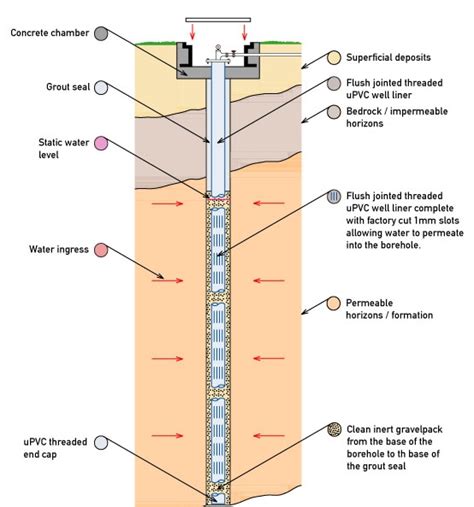 Concrete chamber

Grout seal

Static water level

Water ingress

uPVC threaded end cap

Superficial deposits

Flush jointed threaded uPVC well liner

Bedrock / impermeable horizons

Flush jointed threaded uPVC well liner complete with factory cut 1mm slots allowing water to permeate into the borehole.

Permeable horizons / formation

Clean inert gravelpack from the base of the borehole to th base of the grout seal