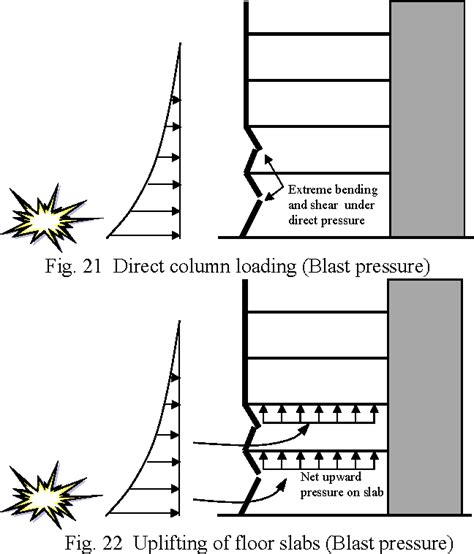 Extreme bending and shear under direct pressure

Fig. 21 Direct column loading (Blast pressure)

Net upward pressure on slab

Fig. 22 Uplifting of floor slabs (Blast pressure)