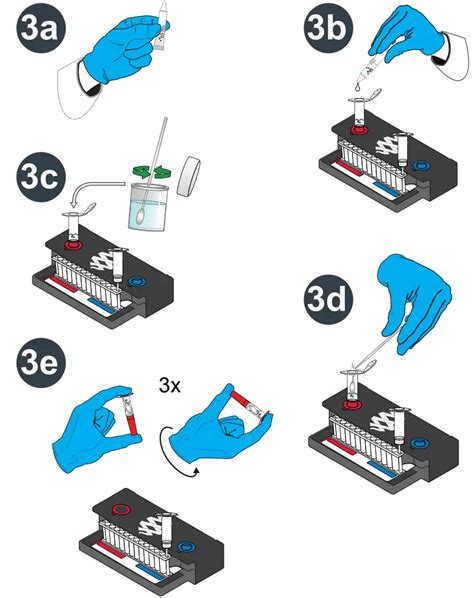 3a

3b

3c

3d

3e

3x