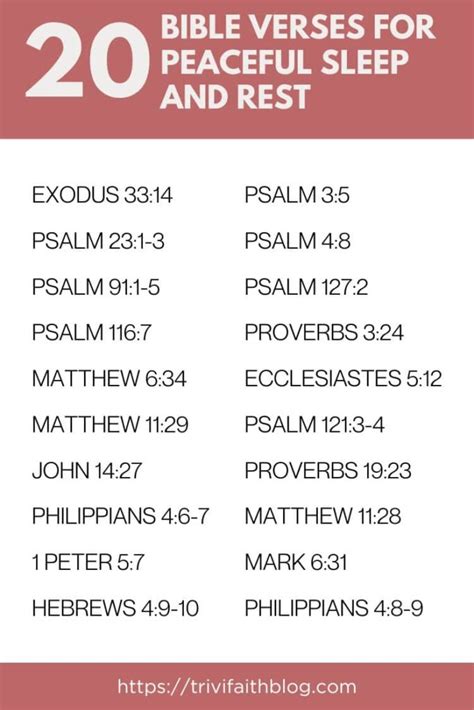 20 BIBLE VERSES FOR PEACEFUL SLEEP AND REST

EXODUS 33:14

PSALM 23:1-3

PSALM 91:1-5

PSALM 116:7

MATTHEW 6:34

MATTHEW 11:29

JOHN 14:27

PHILIPPIANS 4:6-7

1 PETER 5:7

HEBREWS 4:9-10

PSALM 3:5

PSALM 4:8

PSALM 127:2

PROVERBS 3:24

ECCLESIASTES 5:12

PSALM 121:3-4

PROVERBS 19:23

MATTHEW 11:28

MARK 6:31

PHILIPPIANS 4:8-9

https://trivifaithblog.com