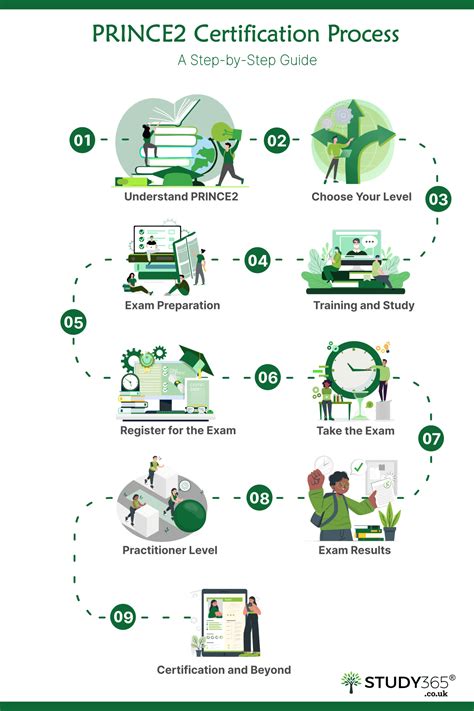 PRINCE2 Certification Process

A Step-by-Step Guide

01

Understand PRINCE2

02

Choose Your Level

03

Training and Study

04

Exam Preparation

05

Register for the Exam

06

Take the Exam

07

Exam Results

08

Practitioner Level

09

Certification and Beyond

STUDY365® .co.uk