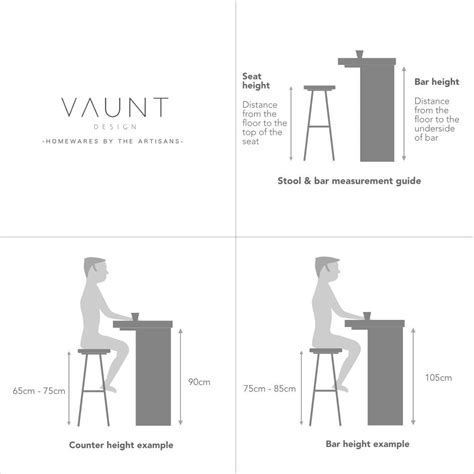 VAUNT
DESIGN
-HOMEWARES BY THE ARTISANS-

Seat height

Distance from the floor to the top of the seat

Bar height

Distance from the floor to the underside of bar

Stool & bar measurement guide

65cm - 75cm

90cm

Counter height example

75cm - 85cm

105cm

Bar height example