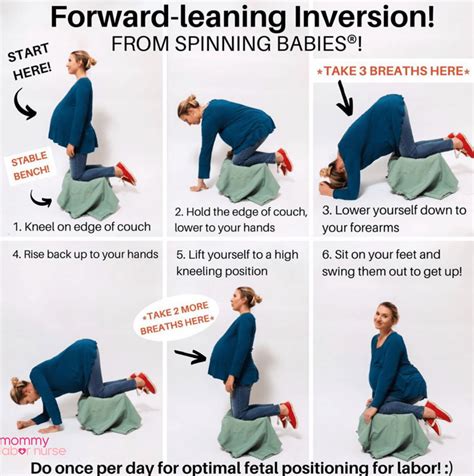 Forward-leaning Inversion!
FROM SPINNING BABIES®!

START HERE!

STABLE BENCH!

1. Kneel on edge of couch

2. Hold the edge of couch, lower to your hands

*TAKE 3 BREATHS HERE*

3. Lower yourself down to your forearms

4. Rise back up to your hands

5. Lift yourself to a high kneeling position

*TAKE 2 MORE BREATHS HERE*

6. Sit on your feet and swing them out to get up!

mommy labor nurse

Do once per day for optimal fetal positioning for labor! :)