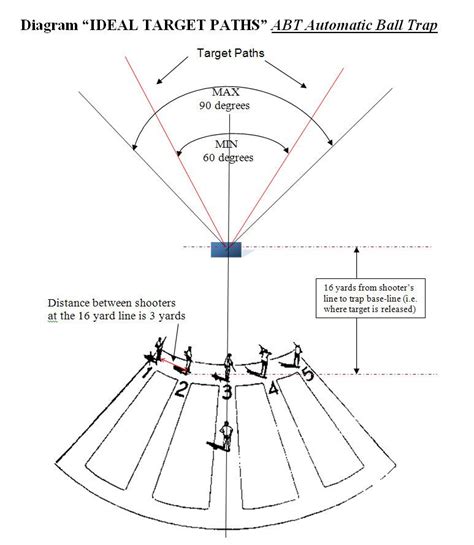 Diagram “IDEAL TARGET PATHS” ABT Automatic Ball Trap

Target Paths

MAX
90 degrees

MIN
60 degrees

16 yards from shooter's line to trap base-line (i.e. where target is released)

Distance between shooters at the 16 yard line is 3 yards

1
2
3
4
5