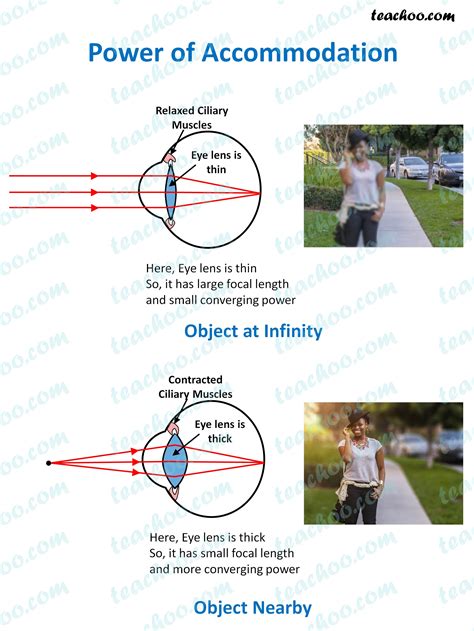 teachoo.com

Power of Accommodation

Relaxed Ciliary Muscles

Eye lens is thin

Here, Eye lens is thin
So, it has large focal length
and small converging power

Object at Infinity

Contracted Ciliary Muscles

Eye lens is thick

Here, Eye lens is thick
So, it has small focal length
and more converging power

Object Nearby