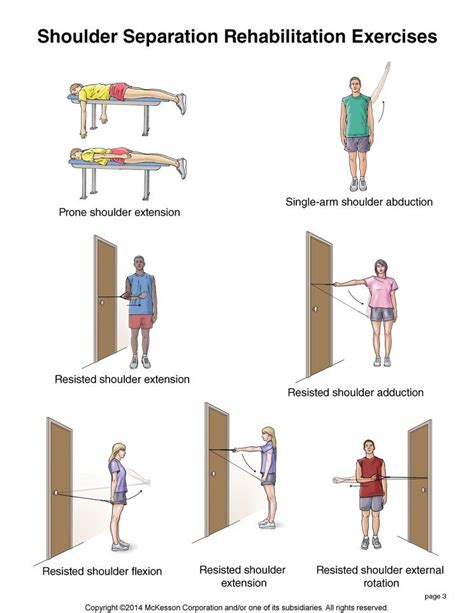 Shoulder Separation Rehabilitation Exercises

Prone shoulder extension

Single-arm shoulder abduction

Resisted shoulder extension

Resisted shoulder adduction

Resisted shoulder flexion

Resisted shoulder extension

Resisted shoulder external rotation

page 3

Copyright ©2014 McKesson Corporation and/or one of its subsidiaries. All rights reserved.