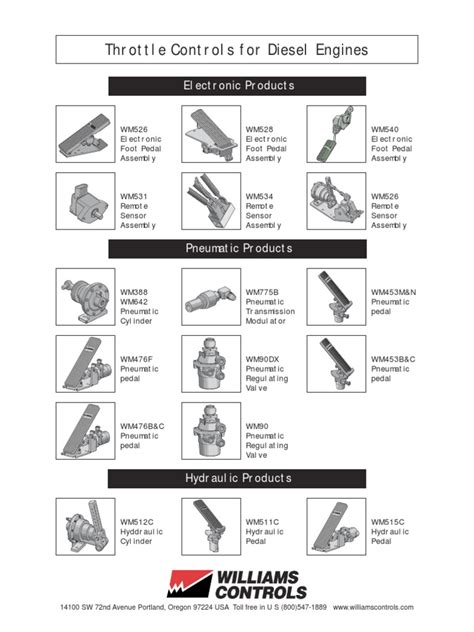 Throttle Controls for Diesel Engines

Electronic Products

WM526 Electronic Foot Pedal Assembly

WM528 Electronic Foot Pedal Assembly

WM540 Electronic Foot Pedal Assembly

WM531 Remote Sensor Assembly

WM534 Remote Sensor Assembly

WM526 Remote Sensor Assembly

Pneumatic Products

WM388 WM642 Pneumatic Cylinder

WM775B Pneumatic Transmission Modulator

WM453M&N Pneumatic pedal

WM476F Pneumatic pedal

WM90DX Pneumatic Regulating Valve

WM453B&C Pneumatic pedal

WM476B&C Pneumatic pedal

WM90 Pneumatic Regulating Valve

Hydraulic Products

WM512C Hyddraulic Cylinder

WM511C Hydraulic Pedal

WM515C Hydraulic Pedal

WILLIAMS CONTROLS

14100 SW 72nd Avenue Portland, Oregon 97224 USA Toll free in U S (800)547-1889 www.williamscontrols.com