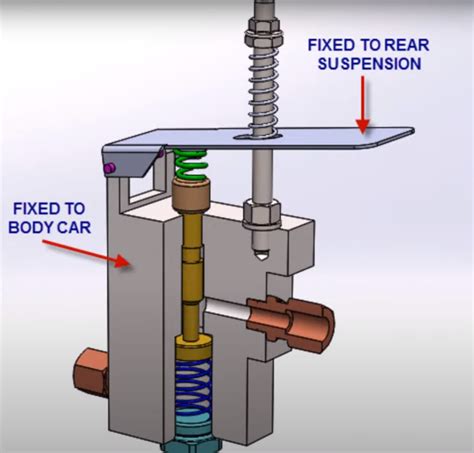 FIXED TO REAR SUSPENSION

FIXED TO BODY CAR