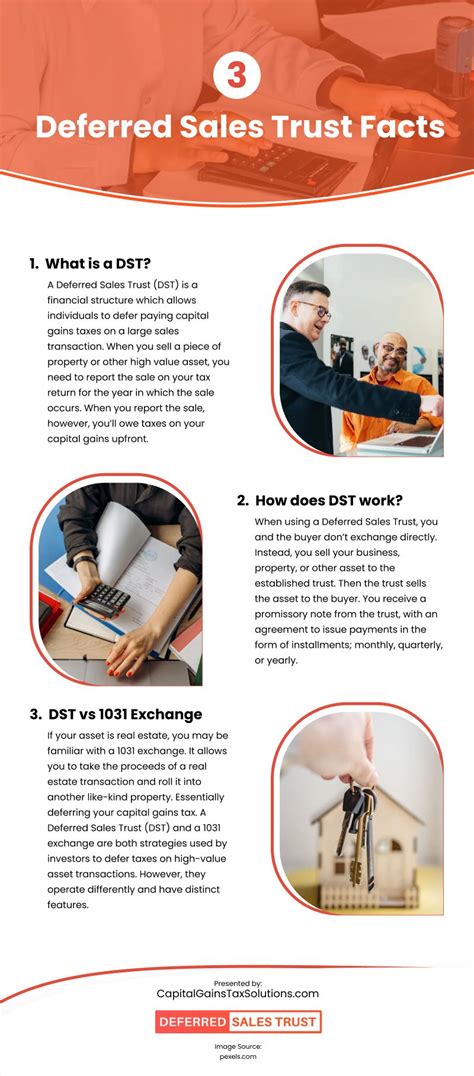 3

Deferred Sales Trust Facts

1. What is a DST?

A Deferred Sales Trust (DST) is a financial structure which allows individuals to defer paying capital gains taxes on a large sales transaction. When you sell a piece of property or other high value asset, you need to report the sale on your tax return for the year in which the sale occurs. When you report the sale, however, you'll owe taxes on your capital gains upfront.

2. How does DST work?

When using a Deferred Sales Trust, you and the buyer don't exchange directly. Instead, you sell your business, property, or other asset to the established trust. Then the trust sells the asset to the buyer. You receive a promissory note from the trust, with an agreement to issue payments in the form of installments; monthly, quarterly, or yearly.

3. DST vs 1031 Exchange

If your asset is real estate, you may be familiar with a 1031 exchange. It allows you to take the proceeds of a real estate transaction and roll it into another like-kind property. Essentially deferring your capital gains tax. A Deferred Sales Trust (DST) and a 1031 exchange are both strategies used by investors to defer taxes on high-value asset transactions. However, they operate differently and have distinct features.

Presented by:
CapitalGainsTaxSolutions.com

DEFERRED SALES TRUST

Image Source:
pexels.com