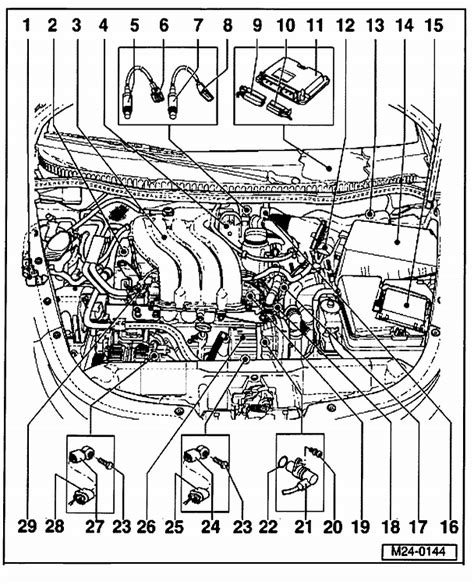 1 2 3 4 5 6 7 8 9 10 11 12 13 14 15

29 28 27 23 26 25 24 23 22 21 20 19 18 17 16

M24-0144