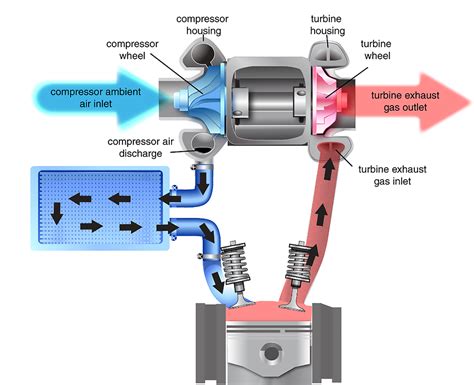 compressor housing

turbine housing

compressor wheel

turbine wheel

compressor ambient air inlet

turbine exhaust gas outlet

compressor air discharge

turbine exhaust gas inlet