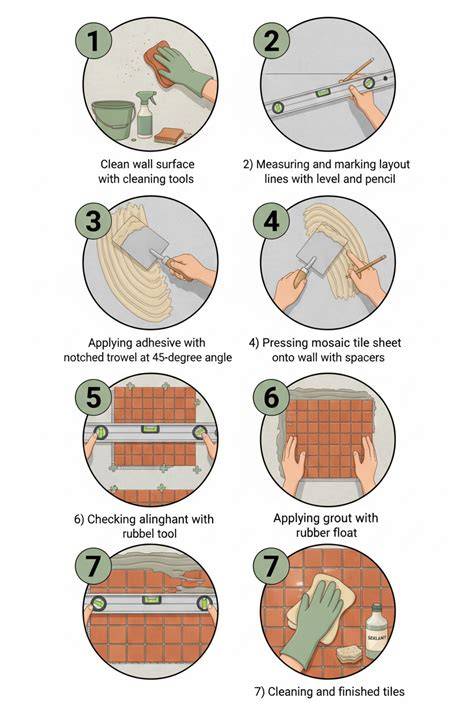 1

Clean wall surface with cleaning tools

2

2) Measuring and marking layout lines with level and pencil

3

Applying adhesive with notched trowel at 45-degree angle

4

4) Pressing mosaic tile sheet onto wall with spacers

5

6) Checking alinghant with rubbel tool

6

Applying grout with rubber float

7

7

SEALANT

7) Cleaning and finished tiles