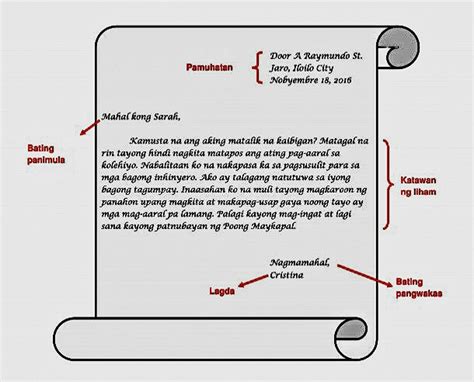 Pamuhatan

Door A Raymundo St.
Jaro, Iloilo City
Nobyembre 18, 2016

Mahal kong Sarah,

Bating panimula

Kamusta na ang aking matalik na kaibigan? Matagal na rin tayong hindi nagkita matapos ang ating pag-aaral sa kolehiyo. Nabalitaan ko na nakapasa ka sa pagsusulit para sa mga bagong inhinyero. Ako ay talagang natutuwa sa iyong bagong tagumpay. Inaasahan ko na muli tayong magkaroon ng panahon upang magkita at makapag-usap gaya noong tayo ay mga mag-aaral pa lamang. Palagi kayong mag-ingat at lagi sana kayong patnubayan ng Poong Maykapal.

Katawan ng liham

Nagmamahal,
Cristina

Lagda

Bating pangwakas