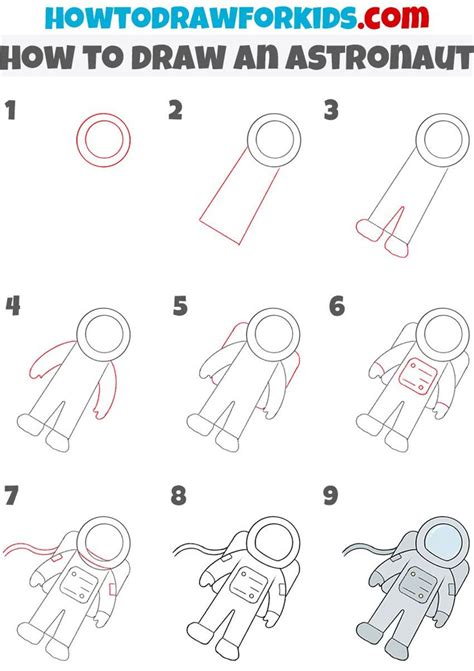 HOWTODRAWFORKIDS.com
HOW TO DRAW AN ASTRONAUT

1

2

3

4

5

6

7

8

9