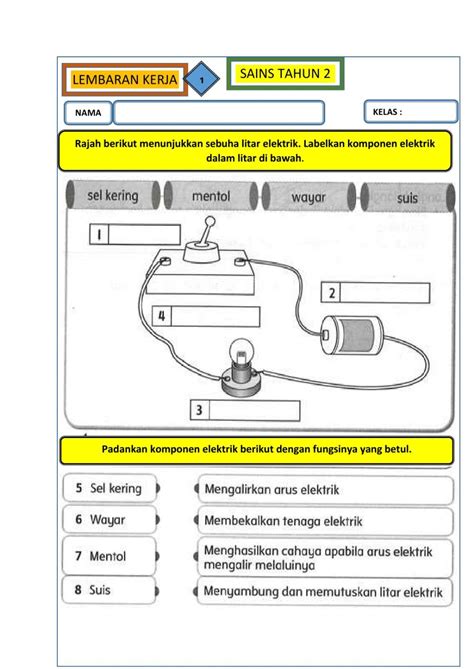 LEMBARAN KERJA

1

SAINS TAHUN 2

NAMA

KELAS :

Rajah berikut menunjukkan sebuha litar elektrik. Labelkan komponen elektrik dalam litar di bawah.

sel kering

mentol

wayar

suis

1

2

4

3

Padankan komponen elektrik berikut dengan fungsinya yang betul.

5 Sel kering

6 Wayar

7 Mentol

8 Suis

Mengalirkan arus elektrik

Membekalkan tenaga elektrik

Menghasilkan cahaya apabila arus elektrik mengalir melaluinya

Menyambung dan memutuskan litar elektrik