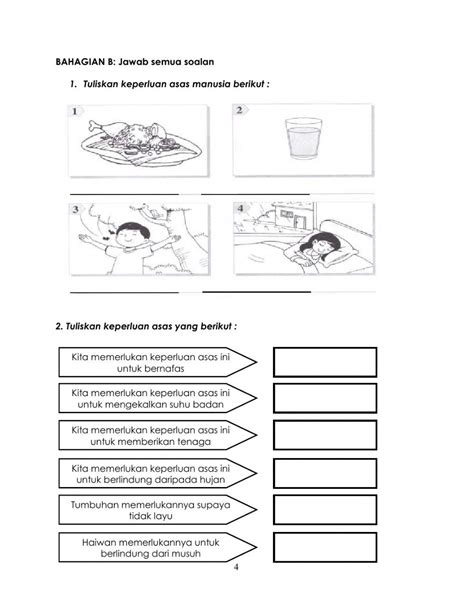 BAHAGIAN B: Jawab semua soalan

1. Tuliskan keperluan asas manusia berikut :

1

2

3

4

2. Tuliskan keperluan asas yang berikut :

Kita memerlukan keperluan asas ini untuk bernafas

Kita memerlukan keperluan asas ini untuk mengekalkan suhu badan

Kita memerlukan keperluan asas ini untuk memberikan tenaga

Kita memerlukan keperluan asas ini untuk berlindung daripada hujan

Tumbuhan memerlukannya supaya tidak layu

Haiwan memerlukannya untuk berlindung dari musuh

4