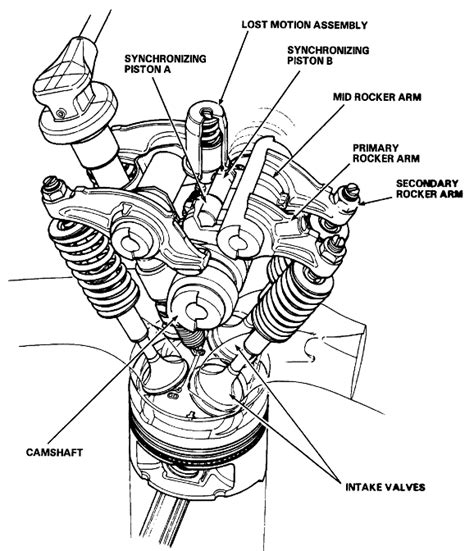 LOST MOTION ASSEMBLY

SYNCHRONIZING PISTON A

SYNCHRONIZING PISTON B

MID ROCKER ARM

PRIMARY ROCKER ARM

SECONDARY ROCKER ARM

CAMSHAFT

INTAKE VALVES