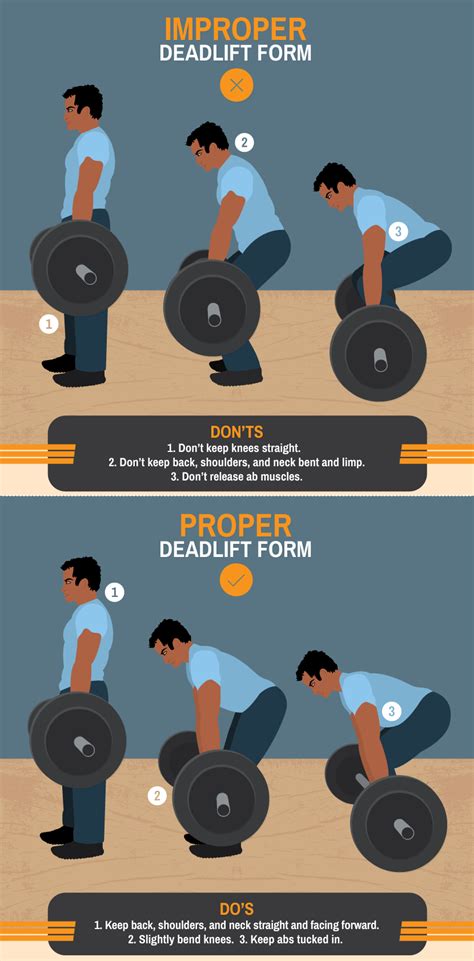 IMPROPER
DEADLIFT FORM

2

3

1

DON'TS
1. Don't keep knees straight.
2. Don't keep back, shoulders, and neck bent and limp.
3. Don't release ab muscles.

PROPER
DEADLIFT FORM

1

3

2

DO'S
1. Keep back, shoulders, and neck straight and facing forward.
2. Slightly bend knees. 3. Keep abs tucked in.