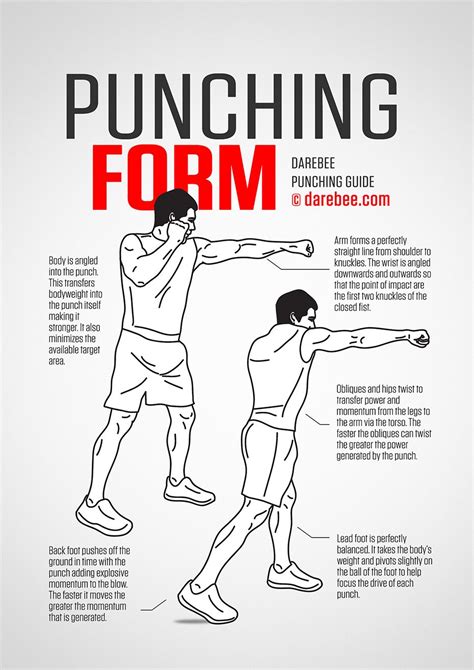 PUNCHING FORM

DAREBEE PUNCHING GUIDE
© darebee.com

Body is angled into the punch. This transfers bodyweight into the punch itself making it stronger. It also minimizes the available target area.

Arm forms a perfectly straight line from shoulder to knuckles. The wrist is angled downwards and outwards so that the point of impact are the first two knuckles of the closed fist.

Obliques and hips twist to transfer power and momentum from the legs to the arm via the torso. The faster the obliques can twist the greater the power generated by the punch.

Lead foot is perfectly balanced. It takes the body's weight and pivots slightly on the ball of the foot to help focus the drive of each punch.

Back foot pushes off the ground in time with the punch adding explosive momentum to the blow. The faster it moves the greater the momentum that is generated.