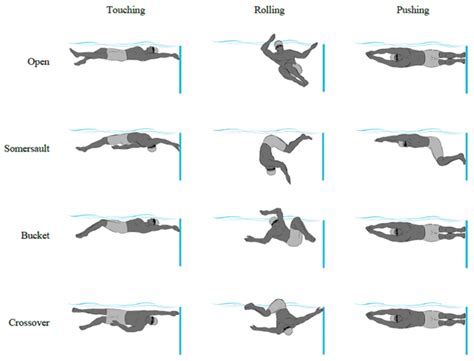 Touching Rolling Pushing

Open

Somersault

Bucket

Crossover