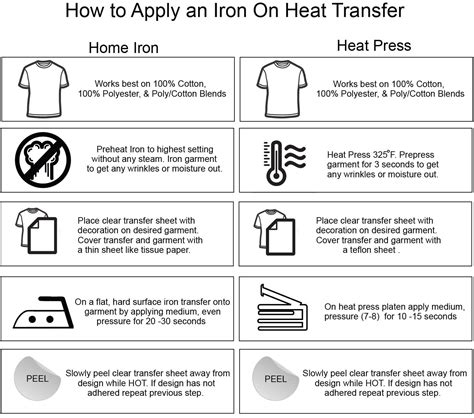 How to Apply an Iron On Heat Transfer

Home Iron

Works best on 100% Cotton, 100% Polyester, & Poly/Cotton Blends

Preheat Iron to highest setting without any steam. Iron garment to get any wrinkles or moisture out.

Place clear transfer sheet with decoration on desired garment. Cover transfer and garment with a thin sheet like tissue paper.

On a flat, hard surface iron transfer onto garment by applying medium, even pressure for 20 -30 seconds

PEEL

Slowly peel clear transfer sheet away from design while HOT. If design has not adhered repeat previous step.

Heat Press

Works best on 100% Cotton, 100% Polyester, & Poly/Cotton Blends

Heat Press 325°F. Prepress garment for 3 seconds to get any wrinkles or moisture out.

Place clear transfer sheet with decoration on desired garment. Cover transfer and garment with a teflon sheet .

On heat press platen apply medium, pressure (7-8) for 10 -15 seconds

PEEL

Slowly peel clear transfer sheet away from design while HOT. If design has not adhered repeat previous step.