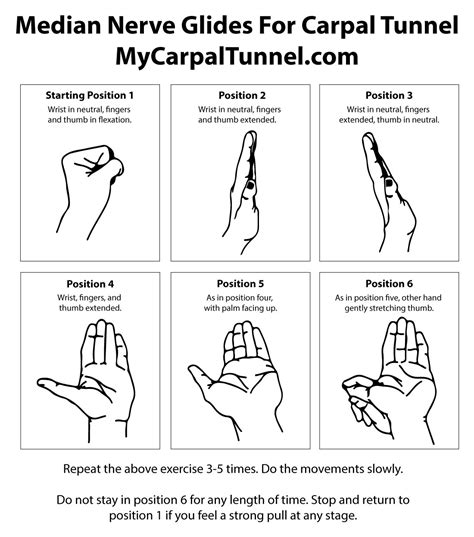 Median Nerve Glides For Carpal Tunnel
MyCarpalTunnel.com

Starting Position 1
Wrist in neutral, fingers and thumb in flexation.

Position 2
Wrist in neutral, fingers and thumb extended.

Position 3
Wrist in neutral, fingers extended, thumb in neutral.

Position 4
Wrist, fingers, and thumb extended.

Position 5
As in position four, with palm facing up.

Position 6
As in position five, other hand gently stretching thumb.

Repeat the above exercise 3-5 times. Do the movements slowly.

Do not stay in position 6 for any length of time. Stop and return to position 1 if you feel a strong pull at any stage.