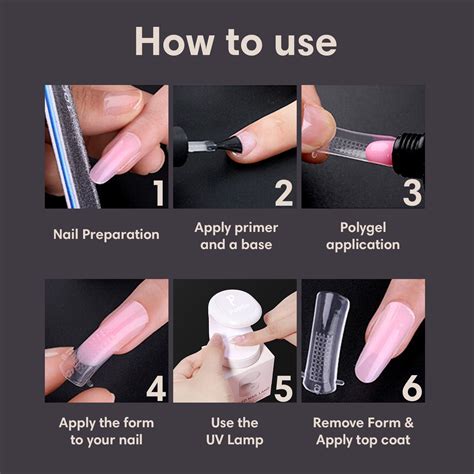 How to use

1
Nail Preparation

2
Apply primer and a base

3
Polygel application

4
Apply the form to your nail

5
Use the UV Lamp

6
Remove Form & Apply top coat