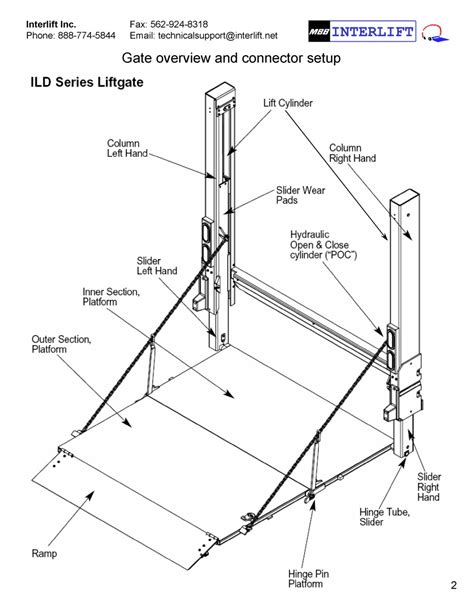 Interlift Inc.
Phone: 888-774-5844

Fax: 562-924-8318
Email: technicalsupport@interlift.net

MBB INTERLIFT

Gate overview and connector setup

ILD Series Liftgate

Lift Cylinder

Column
Left Hand

Column
Right Hand

Slider Wear
Pads

Hydraulic
Open & Close
cylinder ("POC")

Slider
Left Hand

Inner Section,
Platform

Outer Section,
Platform

Slider
Right
Hand

Hinge Tube,
Slider

Ramp

Hinge Pin
Platform

2