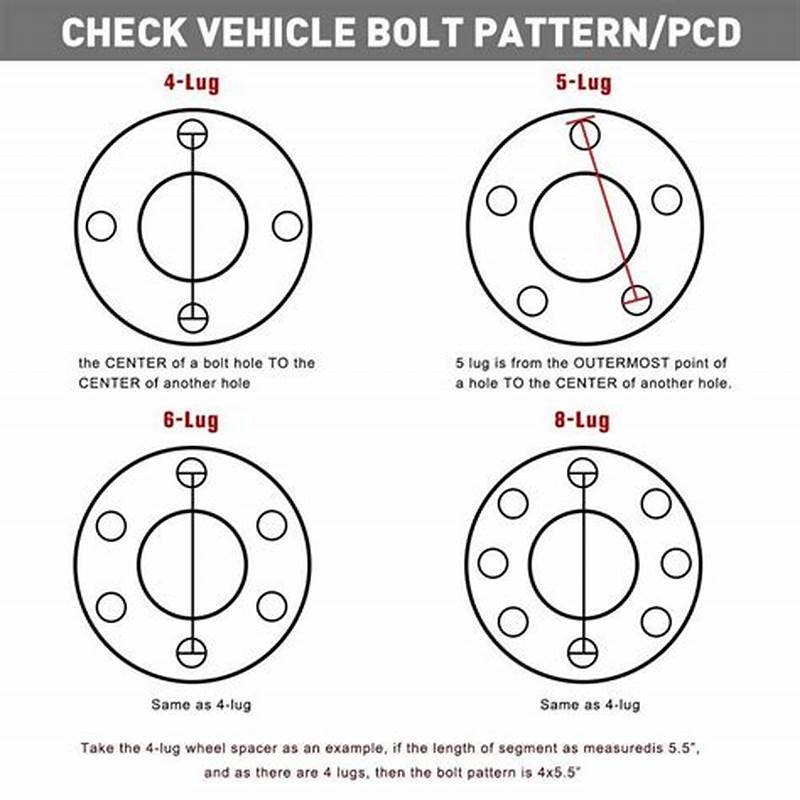 CHECK VEHICLE BOLT PATTERN/PCD

4-Lug

the CENTER of a bolt hole TO the CENTER of another hole

5-Lug

5 lug is from the OUTERMOST point of a hole TO the CENTER of another hole.

6-Lug

Same as 4-lug

8-Lug

Same as 4-lug

Take the 4-lug wheel spacer as an example, if the length of segment as measuredis 5.5", and as there are 4 lugs, then the bolt pattern is 4x5.5"