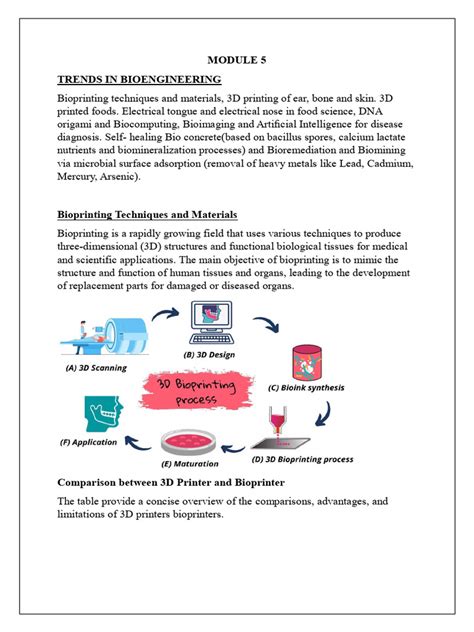 MODULE 5

TRENDS IN BIOENGINEERING

Bioprinting techniques and materials, 3D printing of ear, bone and skin. 3D printed foods. Electrical tongue and electrical nose in food science, DNA origami and Biocomputing, Bioimaging and Artificial Intelligence for disease diagnosis. Self- healing Bio concrete(based on bacillus spores, calcium lactate nutrients and biomineralization processes) and Bioremediation and Biomining via microbial surface adsorption (removal of heavy metals like Lead, Cadmium, Mercury, Arsenic).

Bioprinting Techniques and Materials

Bioprinting is a rapidly growing field that uses various techniques to produce three-dimensional (3D) structures and functional biological tissues for medical and scientific applications. The main objective of bioprinting is to mimic the structure and function of human tissues and organs, leading to the development of replacement parts for damaged or diseased organs.

(A) 3D Scanning

(B) 3D Design

(C) Bioink synthesis

3D Bioprinting process

(D) 3D Bioprinting process

(E) Maturation

(F) Application

Comparison between 3D Printer and Bioprinter

The table provide a concise overview of the comparisons, advantages, and limitations of 3D printers bioprinters.