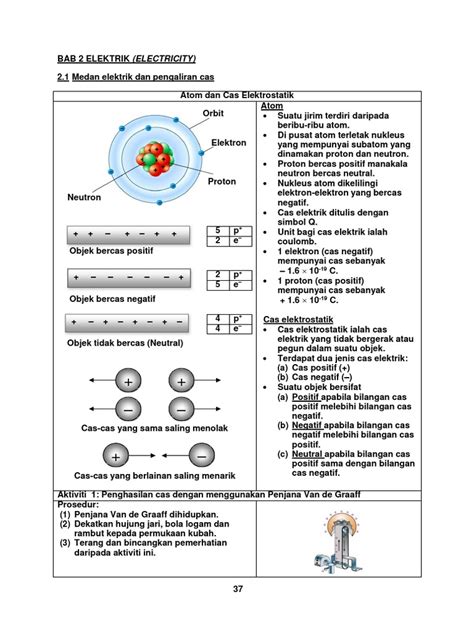 BAB 2 ELEKTRIK (ELECTRICITY)

2.1 Medan elektrik dan pengaliran cas

Atom dan Cas Elektrostatik

Orbit

Elektron

Proton

Neutron

+ + − + − + +

| 5 | $p^+$ |
|---|---|
| 2 | $e^-$ |

Objek bercas positif

+ − − − − − +

| 2 | $p^+$ |
|---|---|
| 5 | $e^-$ |

Objek bercas negatif

+ − + − + − + −

| 4 | $p^+$ |
|---|---|
| 4 | $e^-$ |

Objek tidak bercas (Neutral)

+ +

− −

Cas-cas yang sama saling menolak

+ −

Cas-cas yang berlainan saling menarik

Atom
• Suatu jirim terdiri daripada beribu-ribu atom.
• Di pusat atom terletak nukleus yang mempunyai subatom yang dinamakan proton dan neutron.
• Proton bercas positif manakala neutron bercas neutral.
• Nukleus atom dikelilingi elektron-elektron yang bercas negatif.
• Cas elektrik ditulis dengan simbol Q.
• Unit bagi cas elektrik ialah coulomb.
• 1 elektron (cas negatif) mempunyai cas sebanyak $-1.6 \times 10^{-19}$ C.
• 1 proton (cas positif) mempunyai cas sebanyak $+1.6 \times 10^{-19}$ C.

Cas elektrostatik
• Cas elektrostatik ialah cas elektrik yang tidak bergerak atau pegun dalam suatu objek.
• Terdapat dua jenis cas elektrik:
(a) Cas positif (+)
(b) Cas negatif (–)
• Suatu objek bersifat
(a) Positif apabila bilangan cas positif melebihi bilangan cas negatif.
(b) Negatif apabila bilangan cas negatif melebihi bilangan cas positif.
(c) Neutral apabila bilangan cas positif sama dengan bilangan cas negatif.

Aktiviti 1: Penghasilan cas dengan menggunakan Penjana Van de Graaff

Prosedur:
(1) Penjana Van de Graaff dihidupkan.
(2) Dekatkan hujung jari, bola logam dan rambut kepada permukaan kubah.
(3) Terang dan bincangkan pemerhatian daripada aktiviti ini.

37