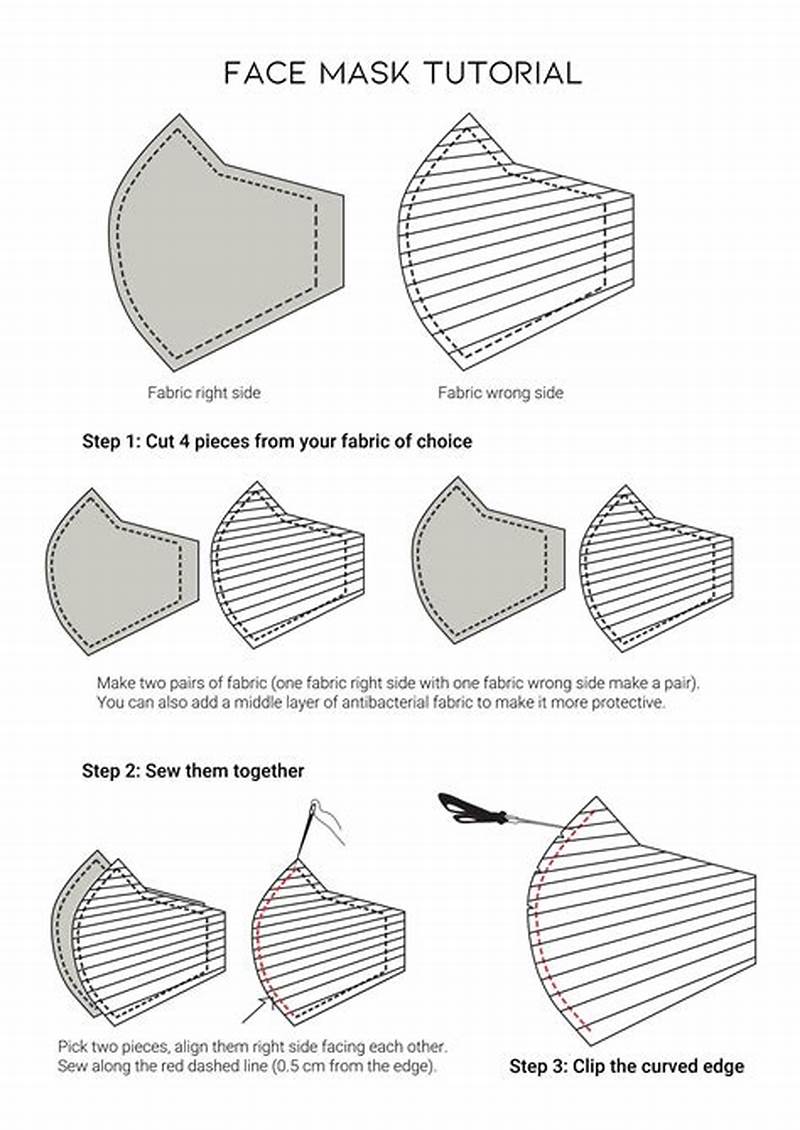 FACE MASK TUTORIAL

Fabric right side

Fabric wrong side

Step 1: Cut 4 pieces from your fabric of choice

Make two pairs of fabric (one fabric right side with one fabric wrong side make a pair). You can also add a middle layer of antibacterial fabric to make it more protective.

Step 2: Sew them together

Pick two pieces, align them right side facing each other. Sew along the red dashed line (0.5 cm from the edge).

Step 3: Clip the curved edge