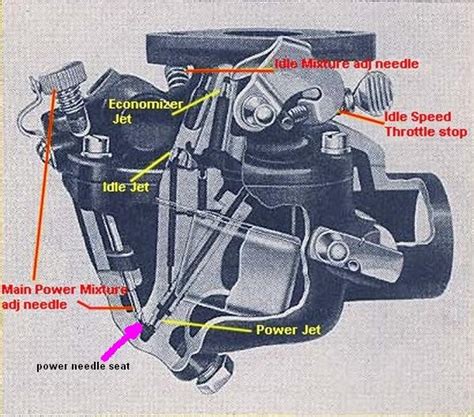 Idle Mixture adj needle

Economizer Jet

Idle Speed Throttle stop

Idle Jet

Main Power Mixture adj needle

Power Jet

power needle seat