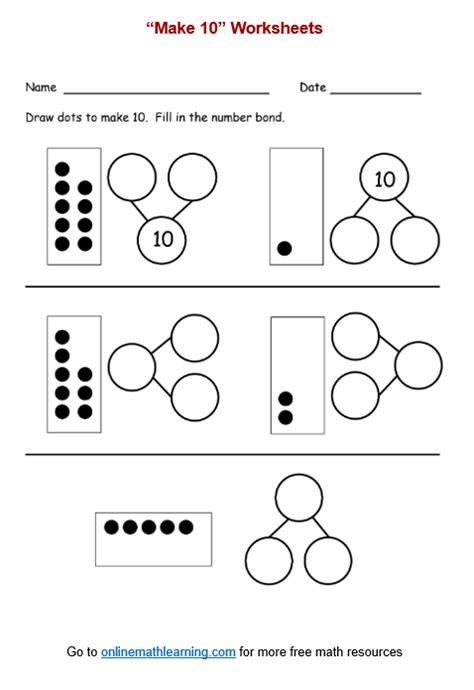 “Make 10” Worksheets

Name ______________________________ Date ____________

Draw dots to make 10. Fill in the number bond.

10

10

Go to onlinemathlearning.com for more free math resources