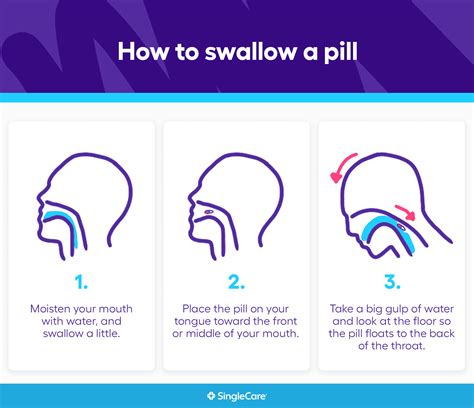 How to swallow a pill

1.

Moisten your mouth with water, and swallow a little.

2.

Place the pill on your tongue toward the front or middle of your mouth.

3.

Take a big gulp of water and look at the floor so the pill floats to the back of the throat.

SingleCare