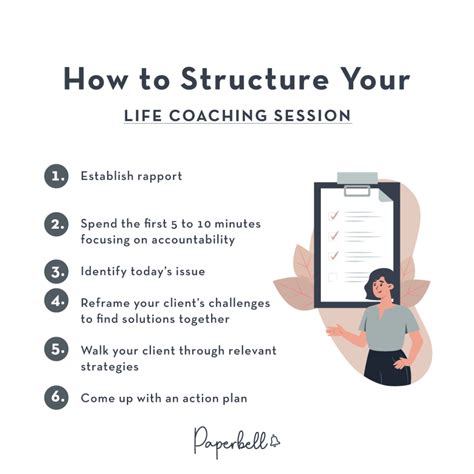 How to Structure Your

LIFE COACHING SESSION

1. Establish rapport

2. Spend the first 5 to 10 minutes focusing on accountability

3. Identify today's issue

4. Reframe your client's challenges to find solutions together

5. Walk your client through relevant strategies

6. Come up with an action plan

Paperbell